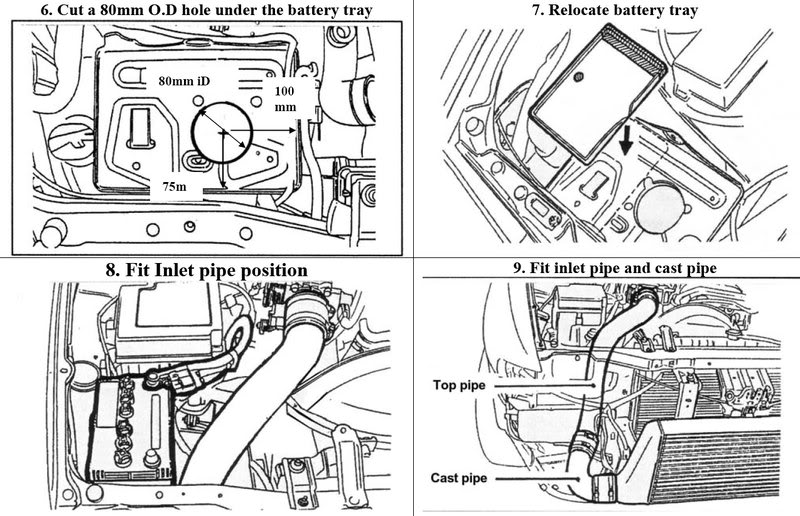 6. Cut a 80mm O.D hole under the battery tray

80mm iD

100 mm

75m

7. Relocate battery tray

8. Fit Inlet pipe position

9. Fit inlet pipe and cast pipe

Top pipe

Cast pipe